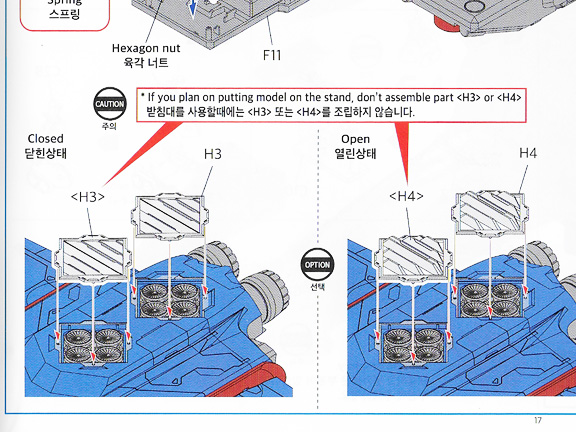 Spring
스프링

Hexagon nut
육각 너트

F11

CAUTION
주의

* If you plan on putting model on the stand, don't assemble part <H3> or <H4>
받침대를 사용할때에는 <H3> 또는 <H4>를 조립하지 않습니다.

Closed
닫힌상태

H3

<H3>

OPTION
선택

Open
열린상태

H4

<H4>

17